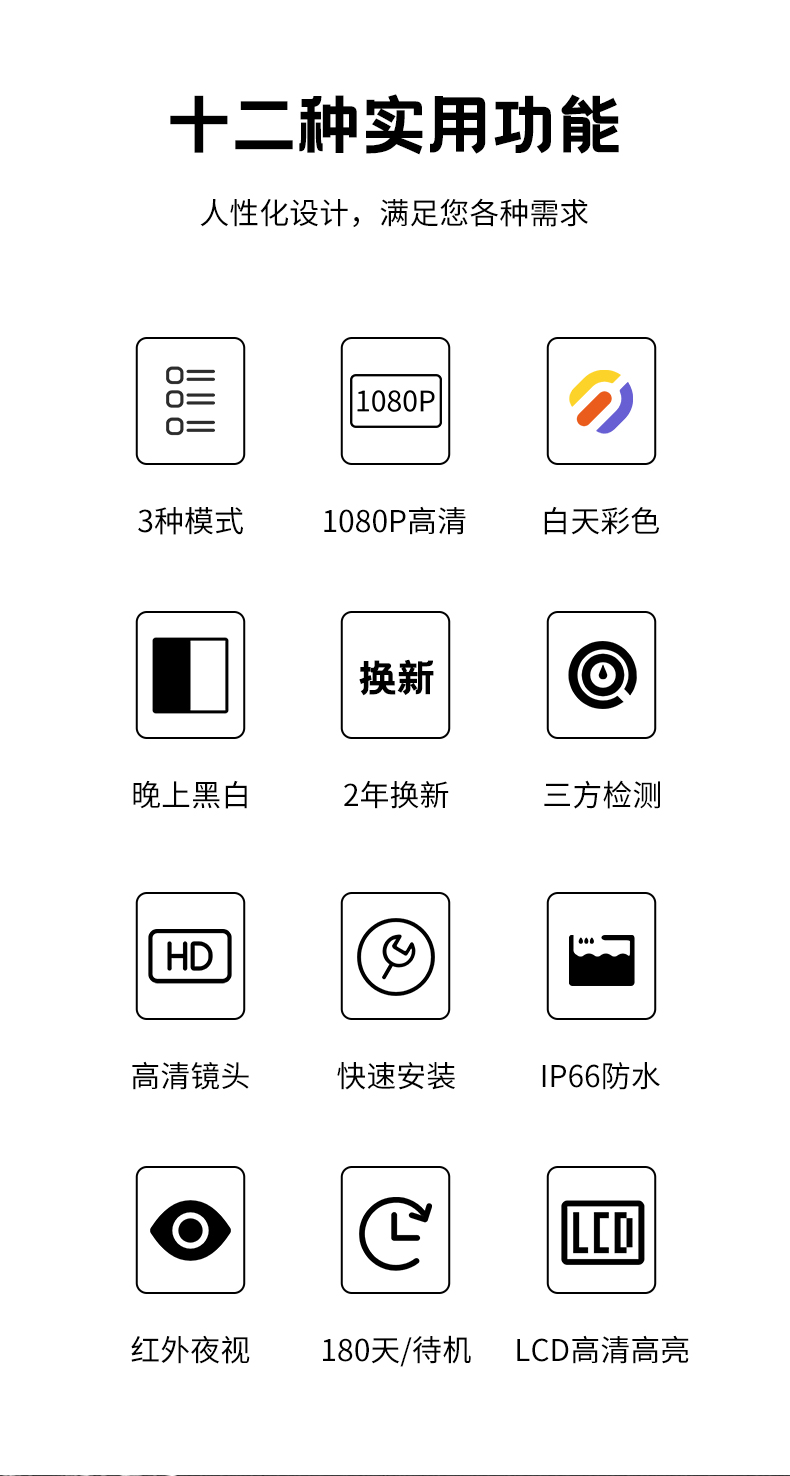 十二种实用功能

人性化设计，满足您各种需求

1080P

3种模式

1080P高清

白天彩色

换新

晚上黑白

2年换新

三方检测

HD

高清镜头

快速安装

IP66防水

LCD

红外夜视

180天/待机

LCD高清高亮