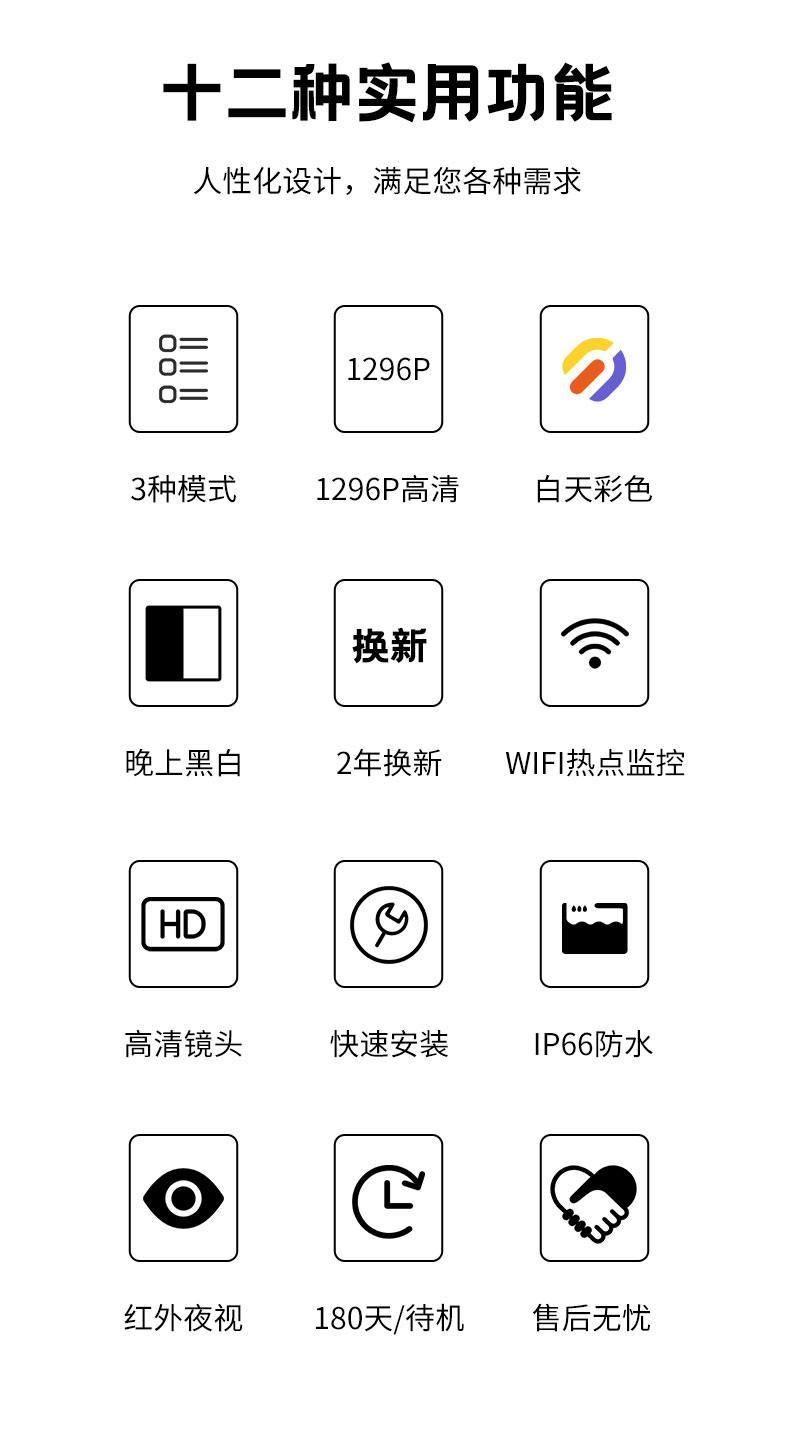 十二种实用功能

人性化设计，满足您各种需求

1296P

3种模式

1296P高清

白天彩色

换新

晚上黑白

2年换新

WIFI热点监控

HD

高清镜头

快速安装

IP66防水

红外夜视

180天/待机

售后无忧