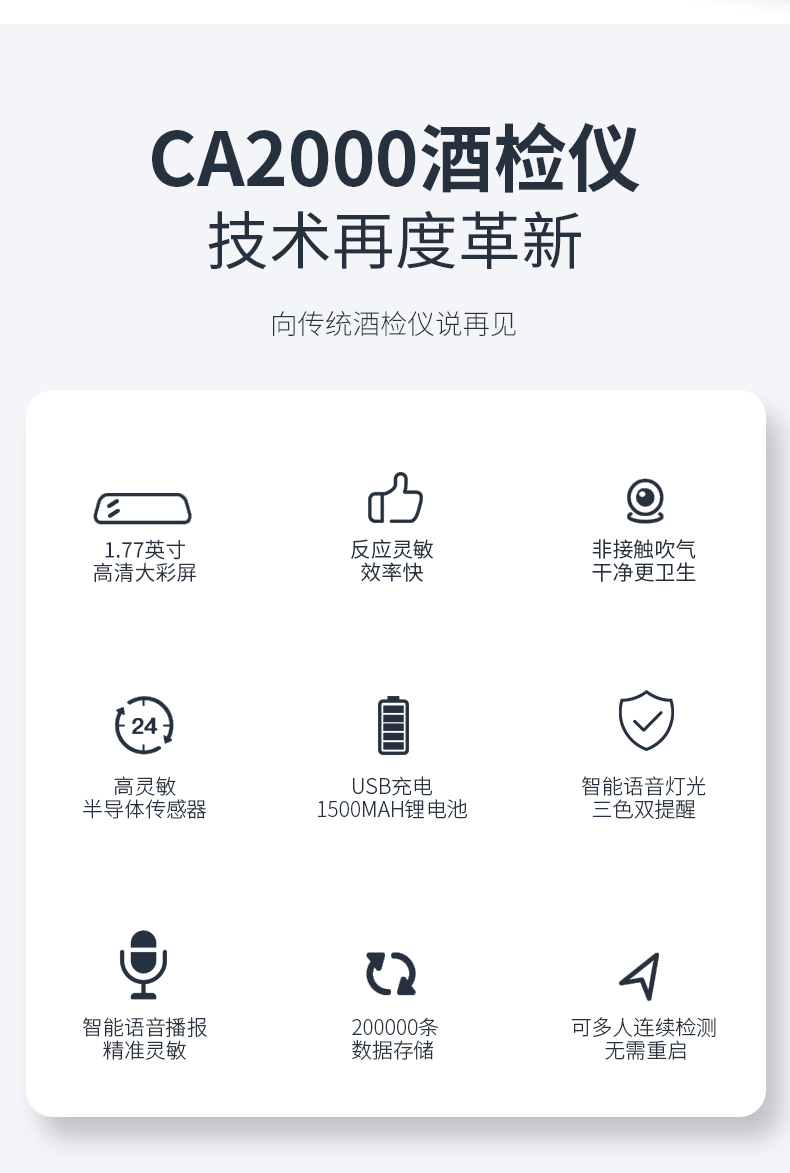 CA2000酒检仪
技术再度革新

向传统酒检仪说再见

1.77英寸
高清大彩屏

反应灵敏
效率快

非接触吹气
干净更卫生

24

高灵敏
半导体传感器

USB充电
1500MAH锂电池

智能语音灯光
三色双提醒

智能语音播报
精准灵敏

200000条
数据存储

可多人连续检测
无需重启