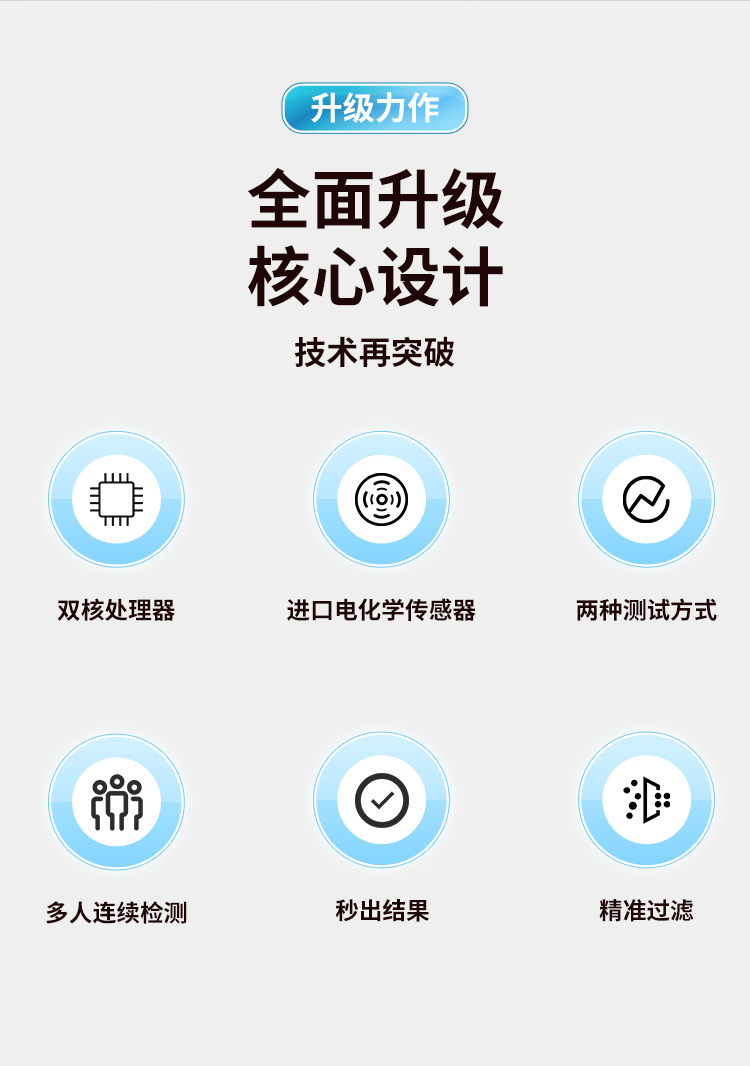 升级力作

全面升级
核心设计

技术再突破

双核处理器

进口电化学传感器

两种测试方式

多人连续检测

秒出结果

精准过滤